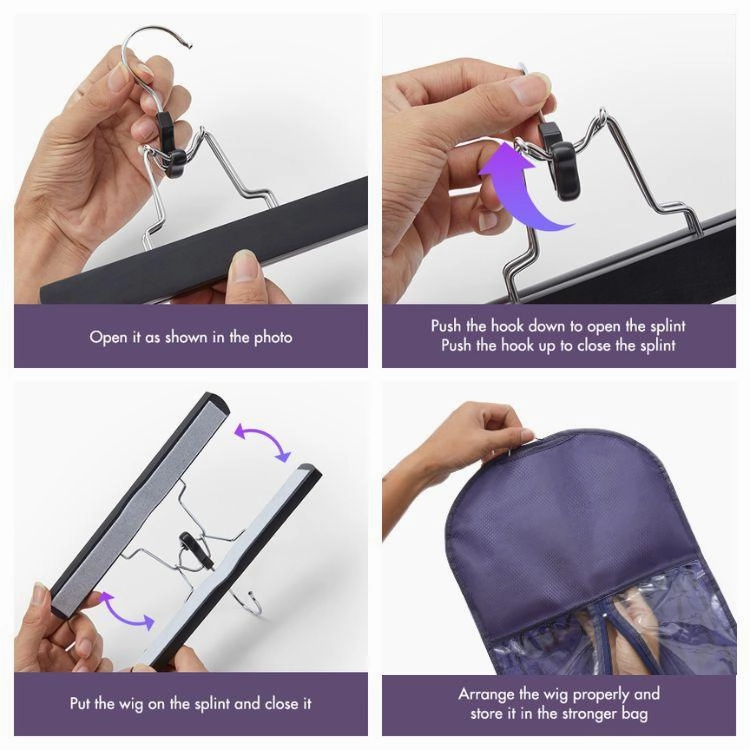 Open it as shown in the photo

Push the hook down to open the splint
Push the hook up to close the splint

Put the wig on the splint and close it

Arrange the wig properly and
store it in the stronger bag